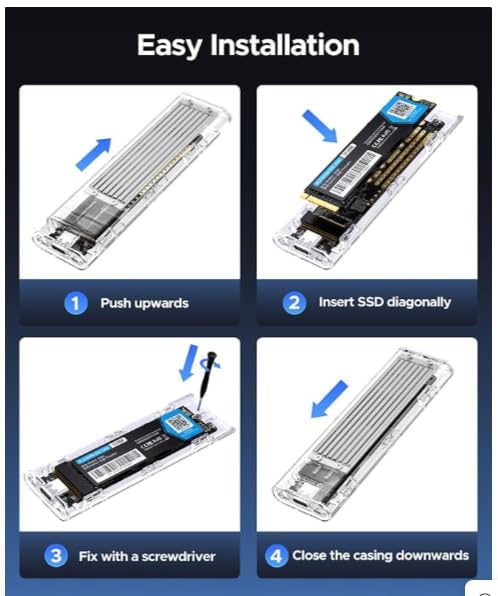 Easy Installation

1 Push upwards

2 Insert SSD diagonally

3 Fix with a screwdriver

4 Close the casing downwards