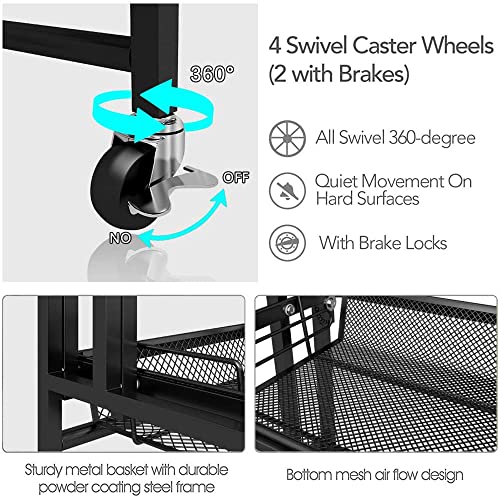 360°

OFF

NO

4 Swivel Caster Wheels (2 with Brakes)

All Swivel 360-degree

Quiet Movement On Hard Surfaces

With Brake Locks

Sturdy metal basket with durable powder coating steel frame

Bottom mesh air flow design