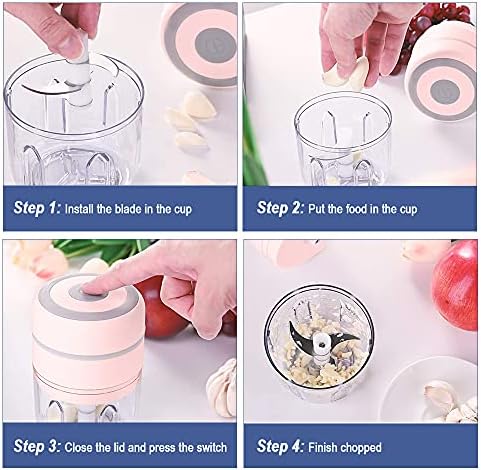 Step 1: Install the blade in the cup

Step 2: Put the food in the cup

Step 3: Close the lid and press the switch

Step 4: Finish chopped