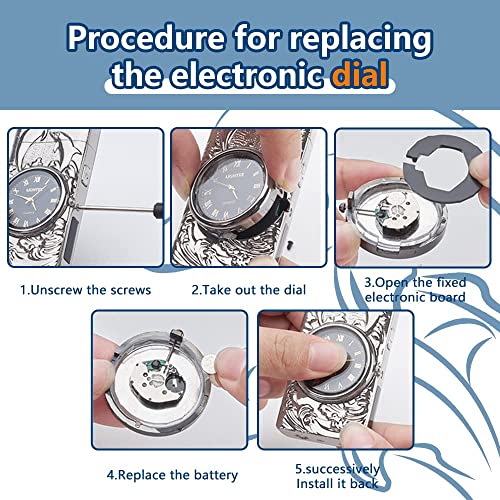 Procedure for replacing the electronic dial

1.Unscrew the screws

2.Take out the dial

3.Open the fixed electronic board

4.Replace the battery

5.successively Install it back