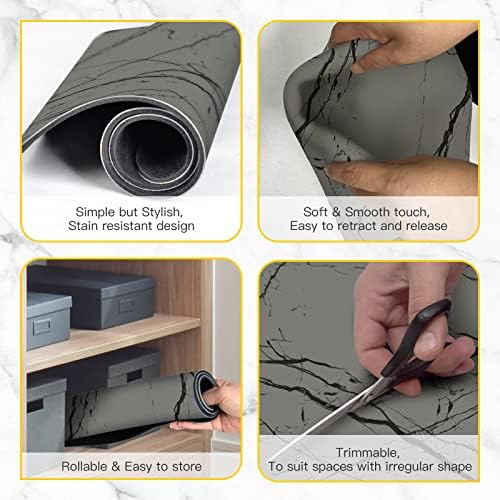 Simple but Stylish,
Stain resistant design

Soft & Smooth touch,
Easy to retract and release

Rollable & Easy to store

Trimmable,
To suit spaces with irregular shape