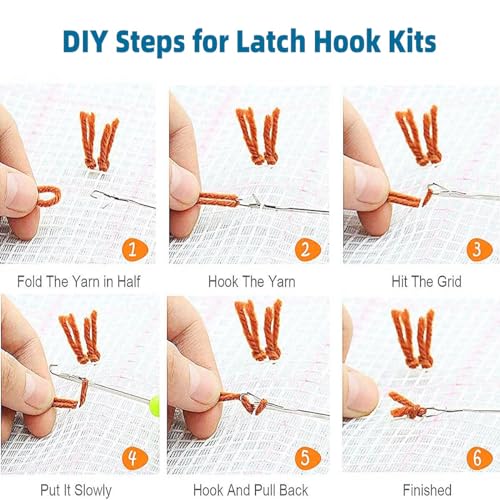 DIY Steps for Latch Hook Kits

1

Fold The Yarn in Half

2

Hook The Yarn

3

Hit The Grid

4

Put It Slowly

5

Hook And Pull Back

6

Finished