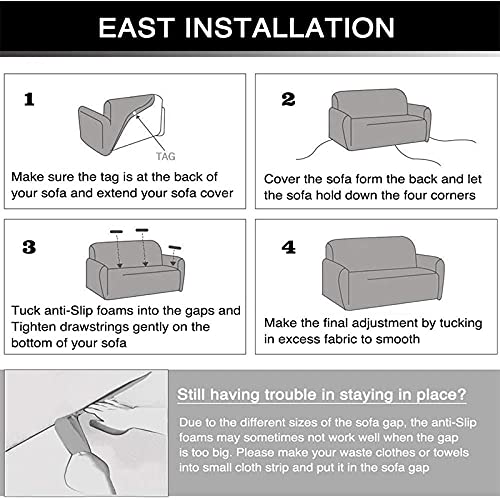 EAST INSTALLATION

1

TAG

Make sure the tag is at the back of your sofa and extend your sofa cover

2

Cover the sofa form the back and let the sofa hold down the four corners

3

Tuck anti-Slip foams into the gaps and Tighten drawstrings gently on the bottom of your sofa

4

Make the final adjustment by tucking in excess fabric to smooth

Still having trouble in staying in place?

Due to the different sizes of the sofa gap, the anti-Slip foams may sometimes not work well when the gap is too big. Please make your waste clothes or towels into small cloth strip and put it in the sofa gap