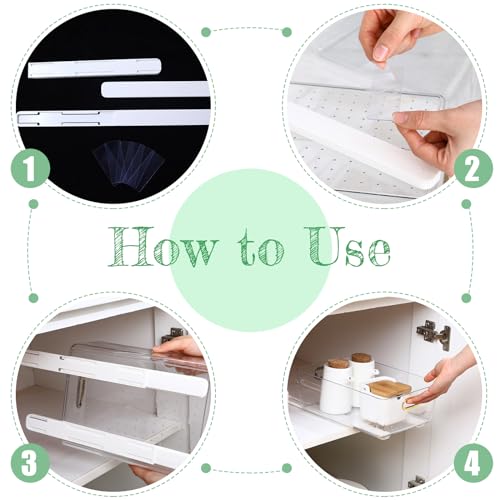 1

2

How to Use

3

4