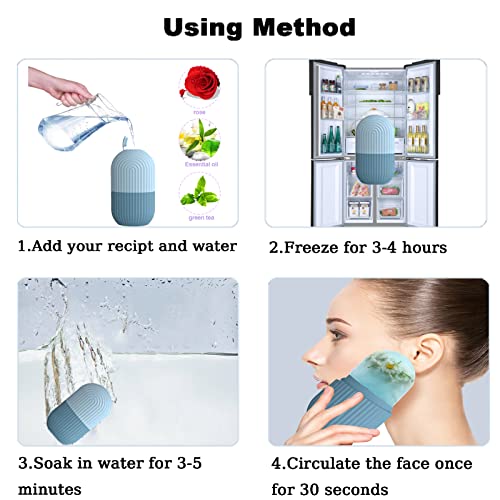 Using Method

rose

Essential oil

green tea

1.Add your recipt and water

2.Freeze for 3-4 hours

3.Soak in water for 3-5 minutes

4.Circulate the face once for 30 seconds