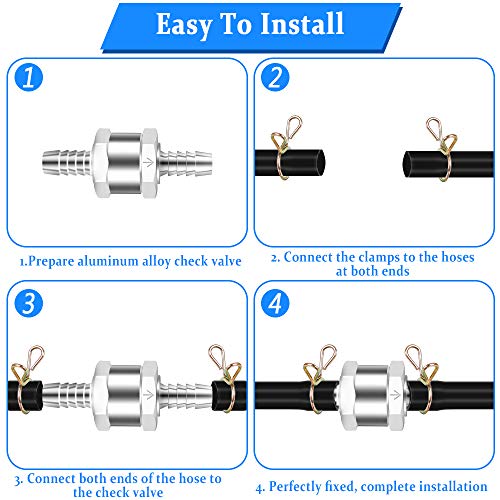 Easy To Install

1

1.Prepare aluminum alloy check valve

2

2. Connect the clamps to the hoses at both ends

3

3. Connect both ends of the hose to the check valve

4

4. Perfectly fixed, complete installation