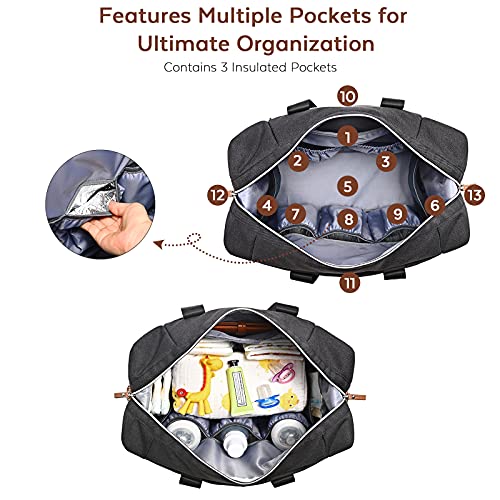 Features Multiple Pockets for Ultimate Organization

Contains 3 Insulated Pockets

10

1

2

3

5

12

4

7

8

9

6

13

11