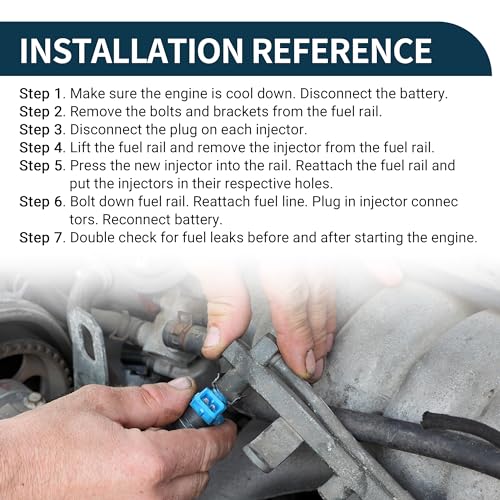 INSTALLATION REFERENCE

Step 1. Make sure the engine is cool down. Disconnect the battery.
Step 2. Remove the bolts and brackets from the fuel rail.
Step 3. Disconnect the plug on each injector.
Step 4. Lift the fuel rail and remove the injector from the fuel rail.
Step 5. Press the new injector into the rail. Reattach the fuel rail and put the injectors in their respective holes.
Step 6. Bolt down fuel rail. Reattach fuel line. Plug in injector connec tors. Reconnect battery.
Step 7. Double check for fuel leaks before and after starting the engine.