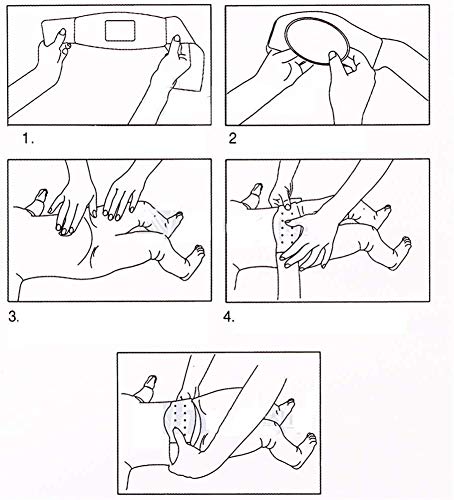 1.

2

3.

4.