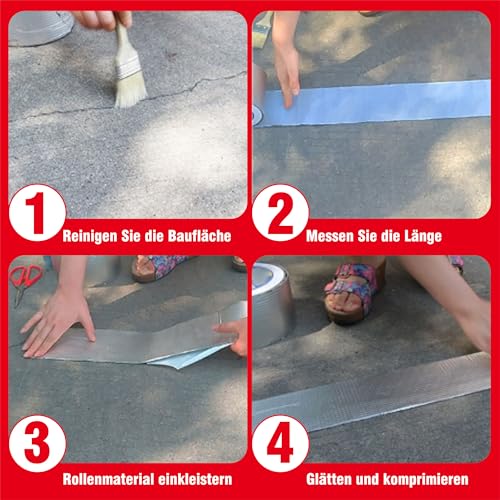 1
Reinigen Sie die Baufläche

2
Messen Sie die Länge

3
Rollenmaterial einkleistern

4
Glätten und komprimieren