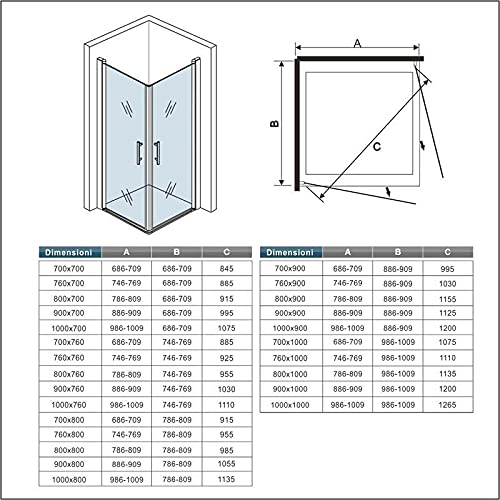 A

B

C

| Dimensioni | A | B | C |
|---|---|---|---|
| 700x700 | 686-709 | 686-709 | 845 |
| 760x700 | 746-769 | 686-709 | 885 |
| 800x700 | 786-809 | 686-709 | 915 |
| 900x700 | 886-909 | 686-709 | 995 |
| 1000x700 | 986-1009 | 686-709 | 1075 |
| 700x760 | 686-709 | 746-769 | 885 |
| 760x760 | 746-769 | 746-769 | 925 |
| 800x760 | 786-809 | 746-769 | 955 |
| 900x760 | 886-909 | 746-769 | 1030 |
| 1000x760 | 986-1009 | 746-769 | 1110 |
| 700x800 | 686-709 | 786-809 | 915 |
| 760x800 | 746-769 | 786-809 | 955 |
| 800x800 | 786-809 | 786-809 | 985 |
| 900x800 | 886-909 | 786-809 | 1055 |
| 1000x800 | 986-1009 | 786-809 | 1135 |

| Dimensioni | A | B | C |
|---|---|---|---|
| 700x900 | 686-709 | 886-909 | 995 |
| 760x900 | 746-769 | 886-909 | 1030 |
| 800x900 | 786-809 | 886-909 | 1155 |
| 900x900 | 886-909 | 886-909 | 1125 |
| 1000x900 | 986-1009 | 886-909 | 1200 |
| 700x1000 | 686-709 | 986-1009 | 1075 |
| 760x1000 | 746-769 | 986-1009 | 1110 |
| 800x1000 | 786-809 | 986-1009 | 1135 |
| 900x1000 | 886-909 | 986-1009 | 1200 |
| 1000x1000 | 986-1009 | 986-1009 | 1265 |