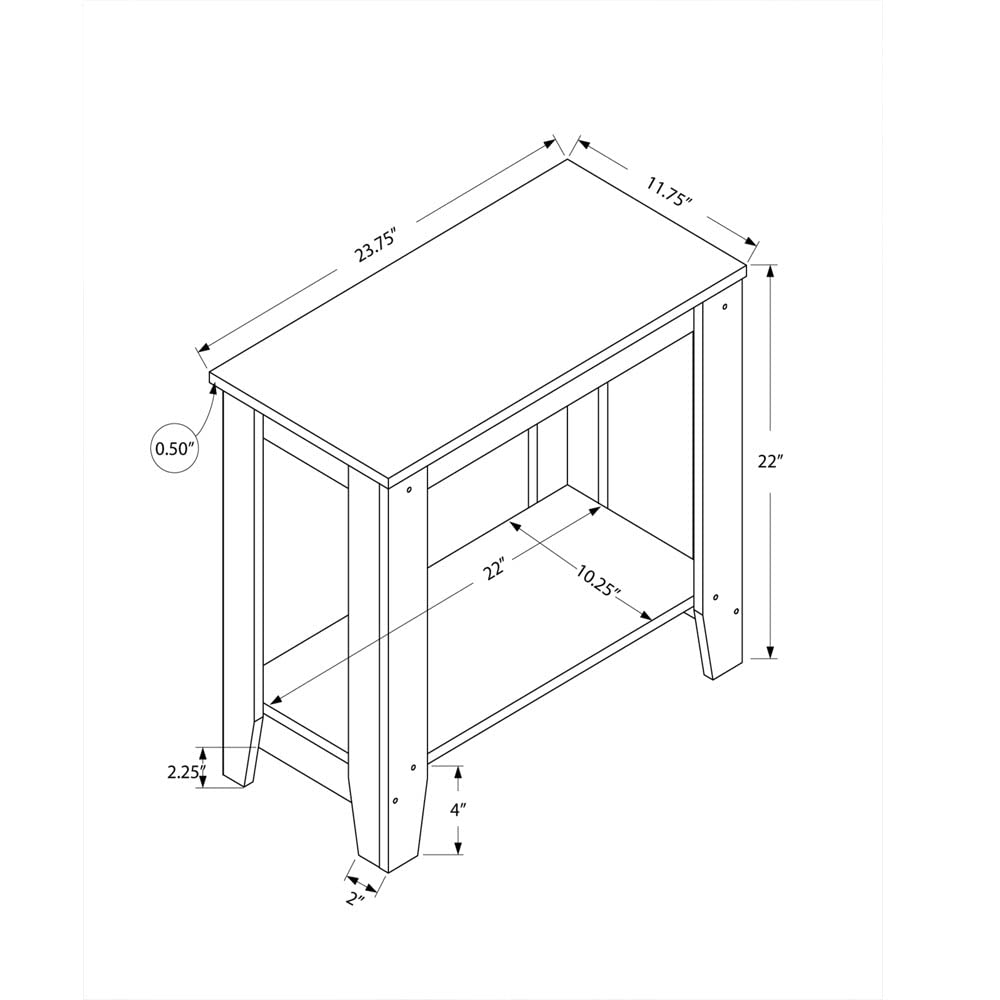 23.75"
11.75"
0.50"
22"
22"
10.25"
2.25"
4"
2"