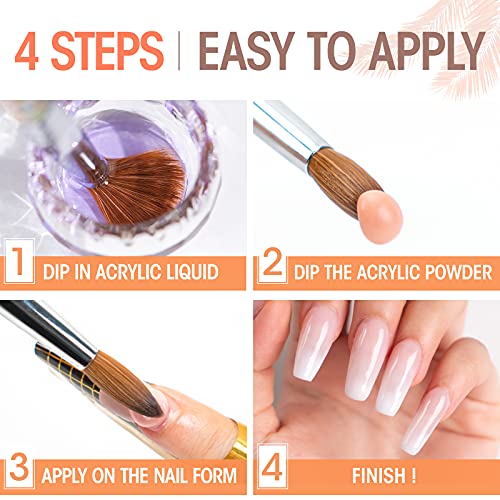 4 STEPS | EASY TO APPLY

1 DIP IN ACRYLIC LIQUID

2 DIP THE ACRYLIC POWDER

3 APPLY ON THE NAIL FORM

4 FINISH !