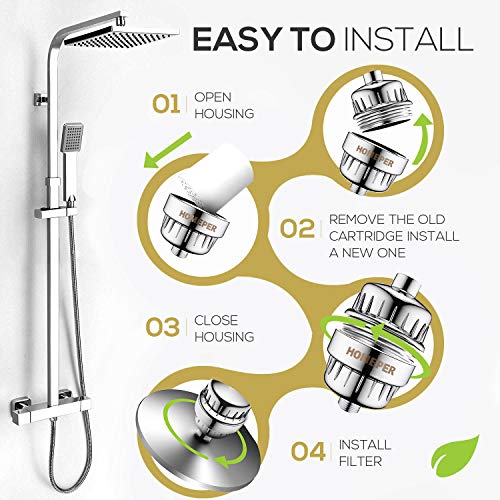 EASY TO INSTALL

01 | OPEN HOUSING

HOMEPER

HOMEPER

02 | REMOVE THE OLD CARTRIDGE INSTALL A NEW ONE

03 | CLOSE HOUSING

HOMEPER

04 | INSTALL FILTER