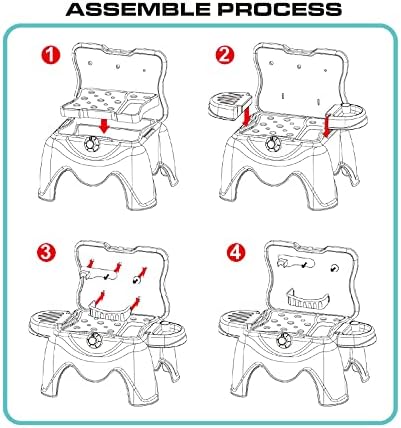 ASSEMBLE PROCESS

1

2

3

4