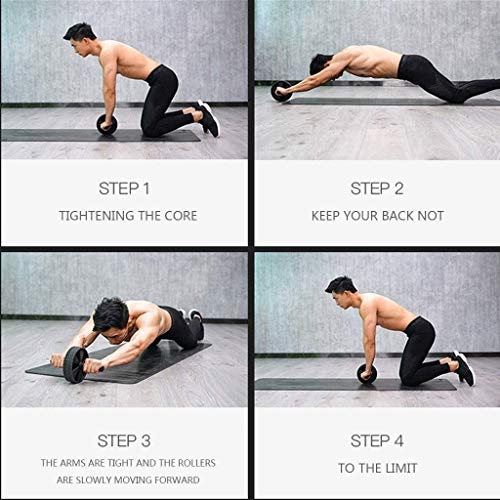 STEP 1
TIGHTENING THE CORE

STEP 2
KEEP YOUR BACK NOT

STEP 3
THE ARMS ARE TIGHT AND THE ROLLERS ARE SLOWLY MOVING FORWARD

STEP 4
TO THE LIMIT