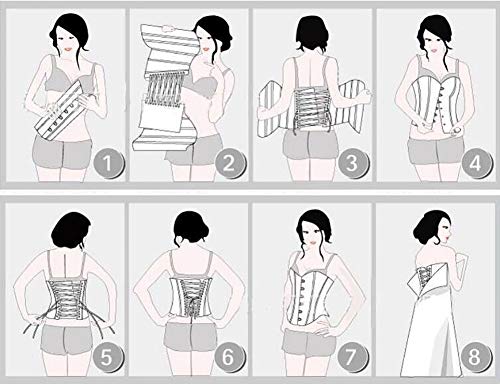 1
2
3
4
5
6
7
8