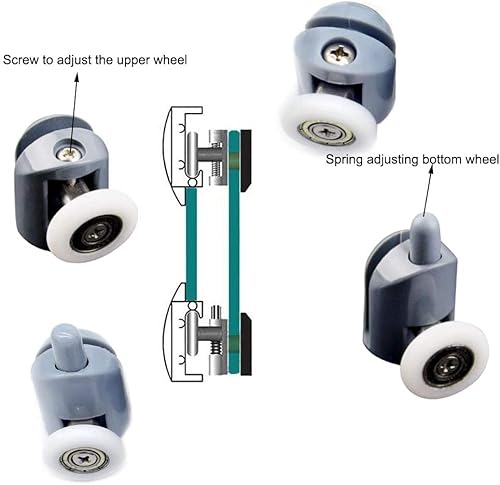 Screw to adjust the upper wheel

Spring adjusting bottom wheel