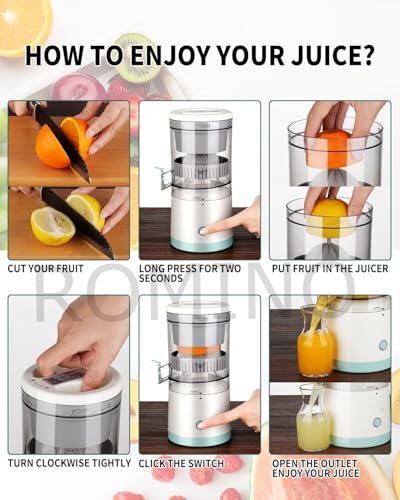 HOW TO ENJOY YOUR JUICE?

CUT YOUR FRUIT

LONG PRESS FOR TWO SECONDS

PUT FRUIT IN THE JUICER

ROMINO

TURN CLOCKWISE TIGHTLY

CLICK THE SWITCH

OPEN THE OUTLET ENJOY YOUR JUICE