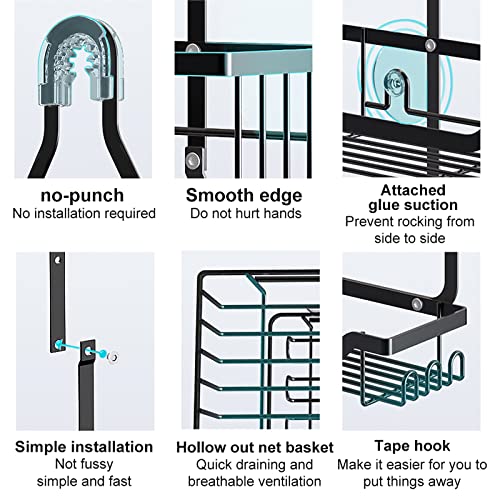 no-punch
No installation required

Smooth edge
Do not hurt hands

Attached glue suction
Prevent rocking from side to side

Simple installation
Not fussy simple and fast

Hollow out net basket
Quick draining and breathable ventilation

Tape hook
Make it easier for you to put things away