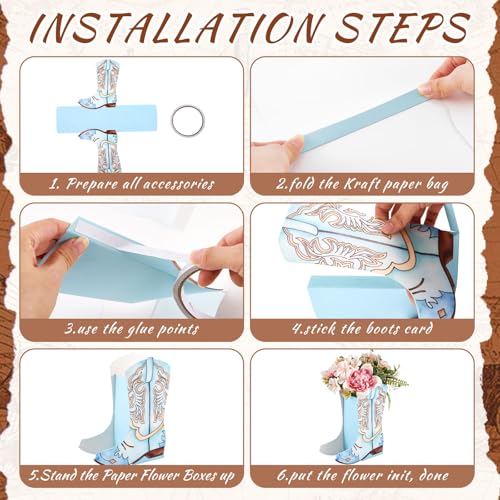 INSTALLATION STEPS

1. Prepare all accessories

2.fold the Kraft paper bag

3.use the glue points

4.stick the boots card

5.Stand the Paper Flower Boxes up

6.put the flower init, done