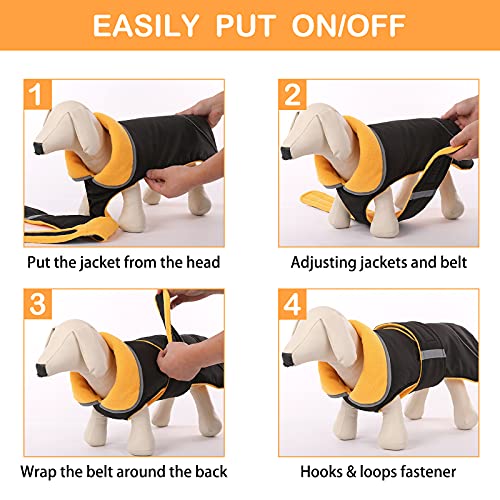 EASILY PUT ON/OFF

1

Put the jacket from the head

2

Adjusting jackets and belt

3

Wrap the belt around the back

4

Hooks & loops fastener