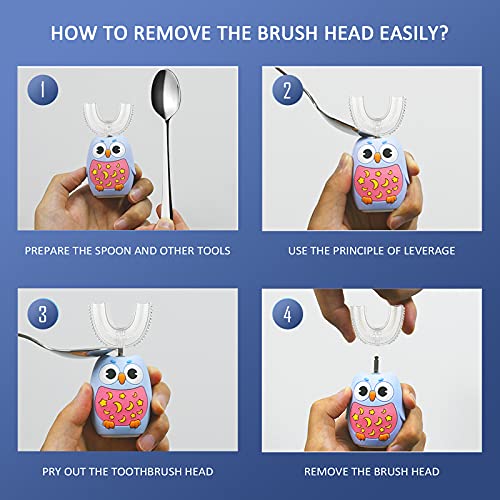 HOW TO REMOVE THE BRUSH HEAD EASILY?

1

PREPARE THE SPOON AND OTHER TOOLS

2

USE THE PRINCIPLE OF LEVERAGE

3

PRY OUT THE TOOTHBRUSH HEAD

4

REMOVE THE BRUSH HEAD