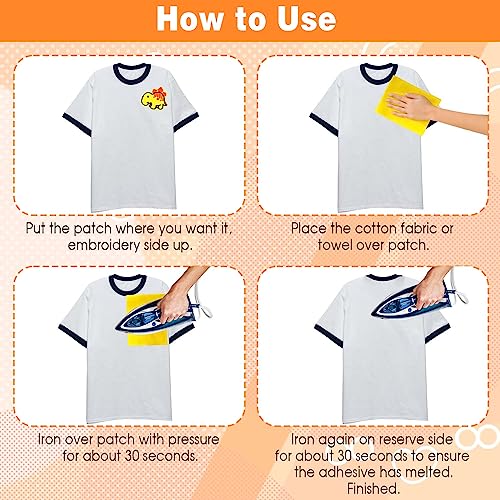 How to Use

Put the patch where you want it, embroidery side up.

Place the cotton fabric or towel over patch.

Iron over patch with pressure for about 30 seconds.

Iron again on reserve side for about 30 seconds to ensure the adhesive has melted. Finished.