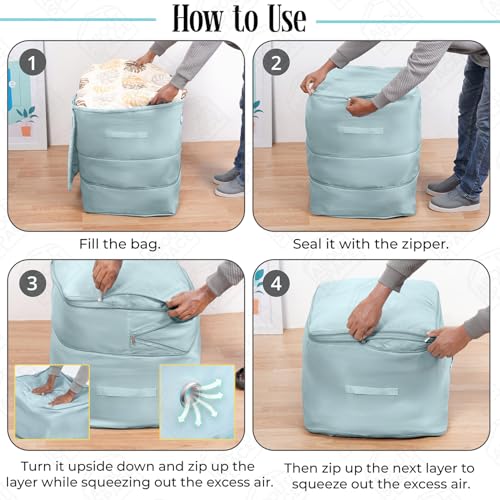 How to Use

1

Fill the bag.

2

Seal it with the zipper.

3

Turn it upside down and zip up the layer while squeezing out the excess air.

4

Then zip up the next layer to squeeze out the excess air.