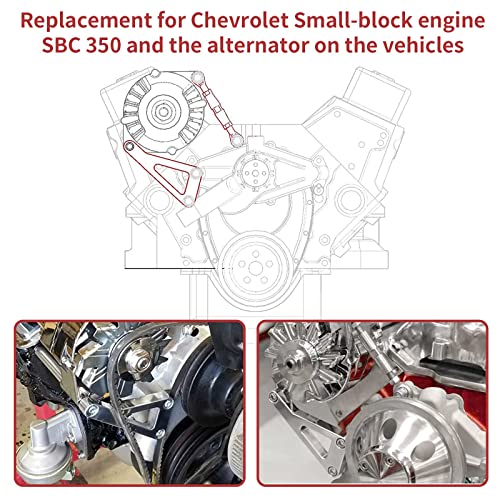 Replacement for Chevrolet Small-block engine SBC 350 and the alternator on the vehicles