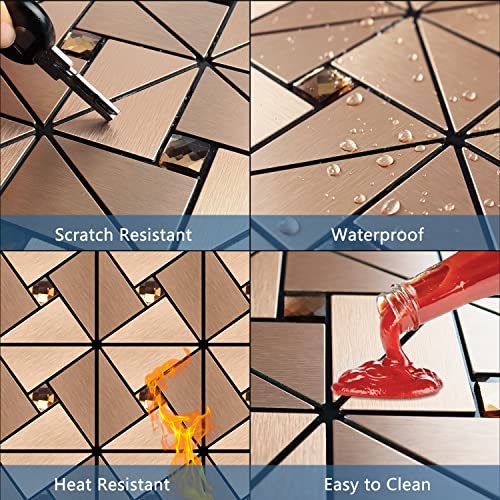 Scratch Resistant

Waterproof

Heat Resistant

Easy to Clean