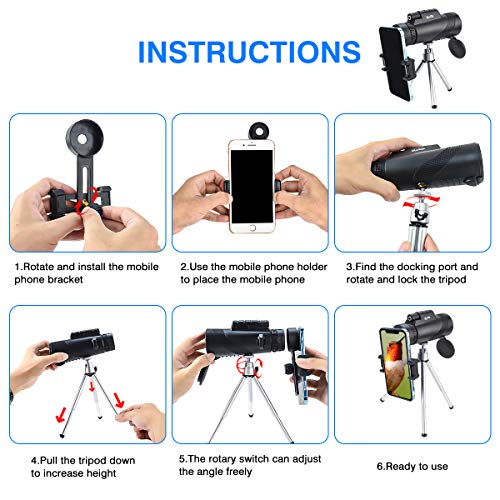 INSTRUCTIONS

1.Rotate and install the mobile phone bracket

2.Use the mobile phone holder to place the mobile phone

3.Find the docking port and rotate and lock the tripod

4.Pull the tripod down to increase height

5.The rotary switch can adjust the angle freely

6.Ready to use