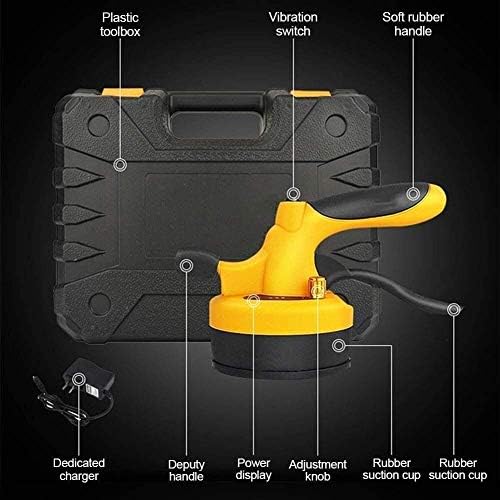 Plastic toolbox

Vibration switch

Soft rubber handle

Dedicated charger

Deputy handle

Power display

Adjustment knob

Rubber suction cup

Rubber suction cup