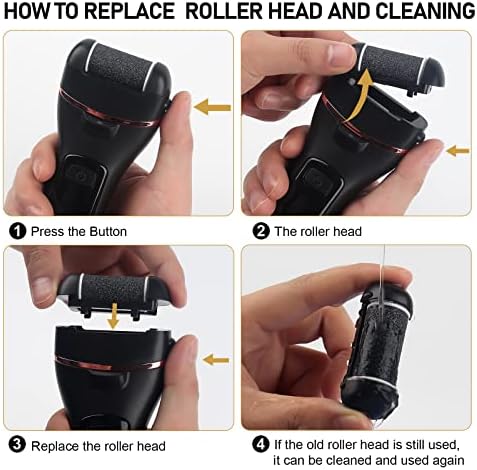 HOW TO REPLACE ROLLER HEAD AND CLEANING

1 Press the Button

2 The roller head

3 Replace the roller head

4 If the old roller head is still used, it can be cleaned and used again