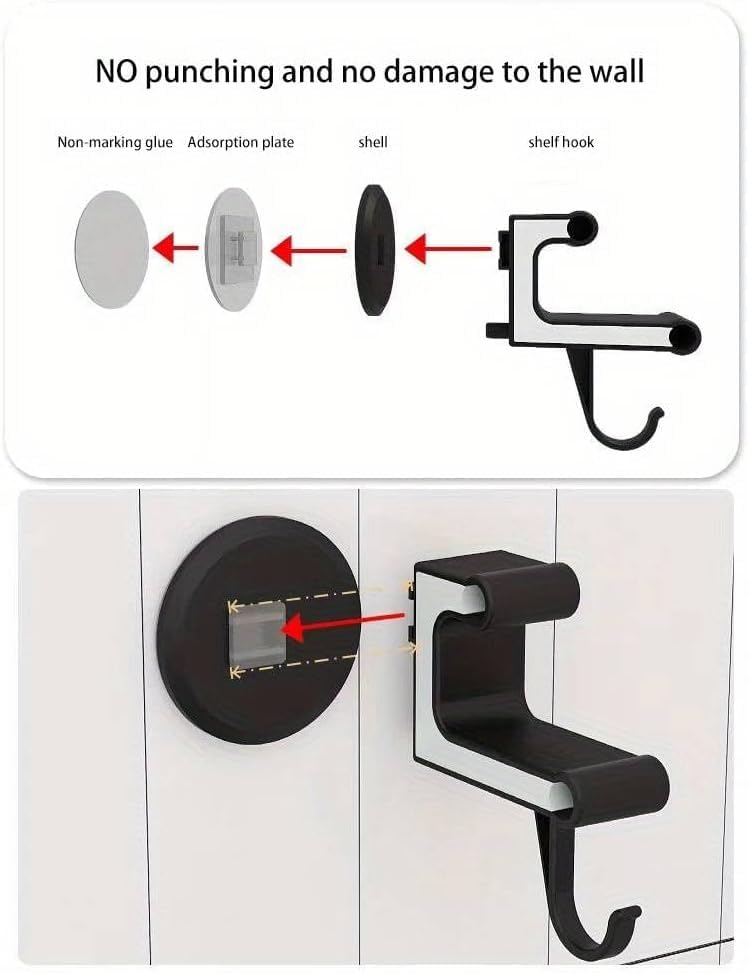 NO punching and no damage to the wall

Non-marking glue Adsorption plate shell shelf hook