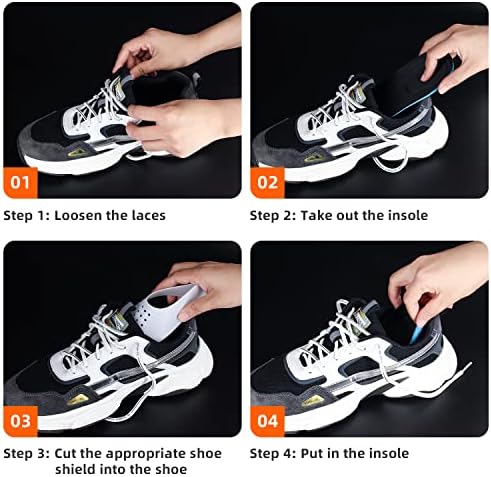 01

Step 1: Loosen the laces

02

Step 2: Take out the insole

03

Step 3: Cut the appropriate shoe shield into the shoe

04

Step 4: Put in the insole