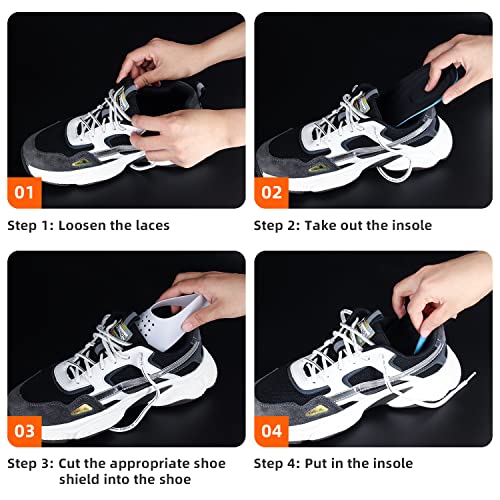 01

Step 1: Loosen the laces

02

Step 2: Take out the insole

03

Step 3: Cut the appropriate shoe shield into the shoe

04

Step 4: Put in the insole