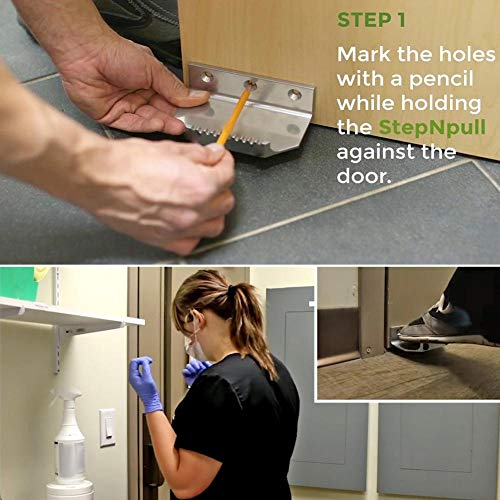 STEP 1

Mark the holes with a pencil while holding the StepNpull against the door.