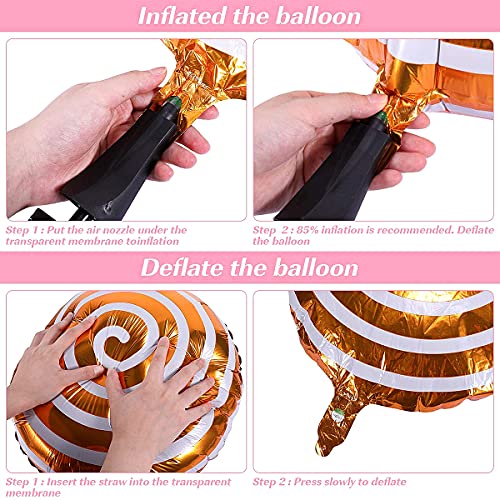 Inflated the balloon

Step 1 : Put the air nozzle under the transparent membrane toinflation

Step 2 : 85% inflation is recommended. Deflate the balloon

Deflate the balloon

Step 1 : Insert the straw into the transparent membrane

Step 2 : Press slowly to deflate