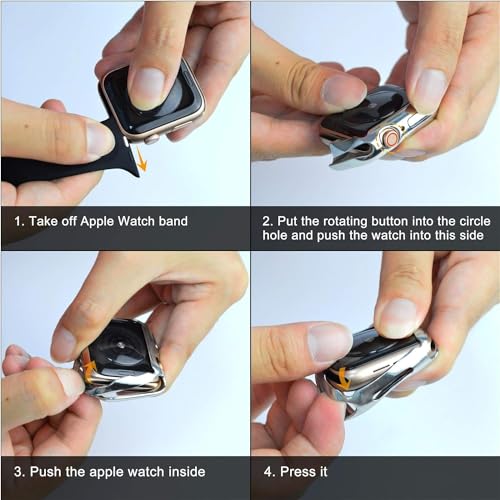 1. Take off Apple Watch band

2. Put the rotating button into the circle hole and push the watch into this side

3. Push the apple watch inside

4. Press it