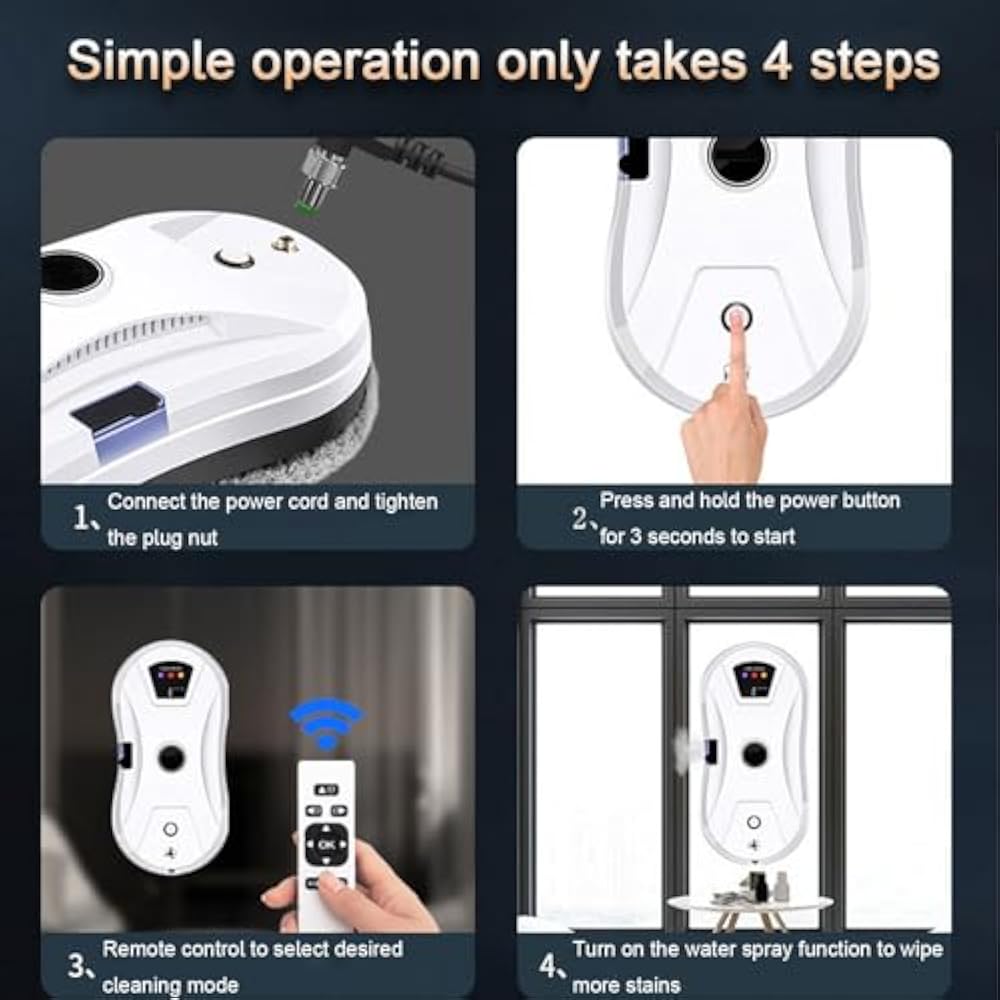 Simple operation only takes 4 steps

1、Connect the power cord and tighten the plug nut

2、Press and hold the power button for 3 seconds to start

OK

3、Remote control to select desired cleaning mode

4、Turn on the water spray function to wipe more stains