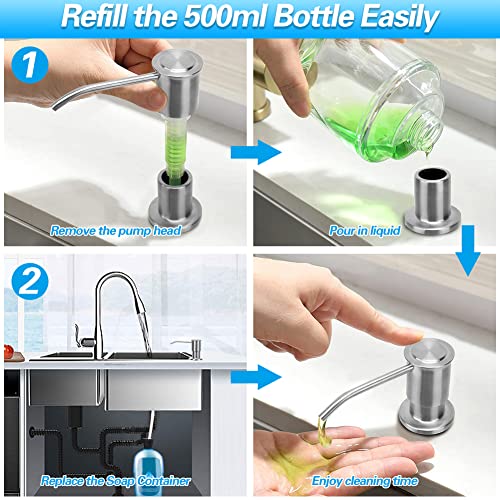 Refill the 500ml Bottle Easily

1

Remove the pump head

Pour in liquid

2

Replace the Soap Container

Enjoy cleaning time