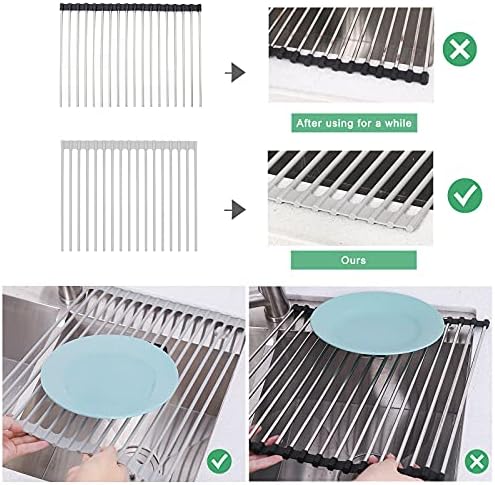 After using for a while

Ours