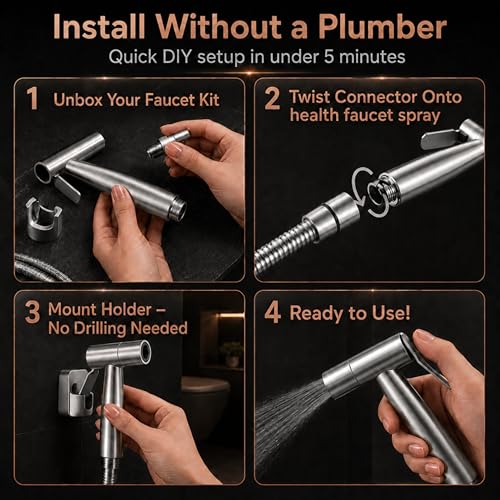 Install Without a Plumber

Quick DIY setup in under 5 minutes

1 Unbox Your Faucet Kit

2 Twist Connector Onto health faucet spray

3 Mount Holder – No Drilling Needed

4 Ready to Use!