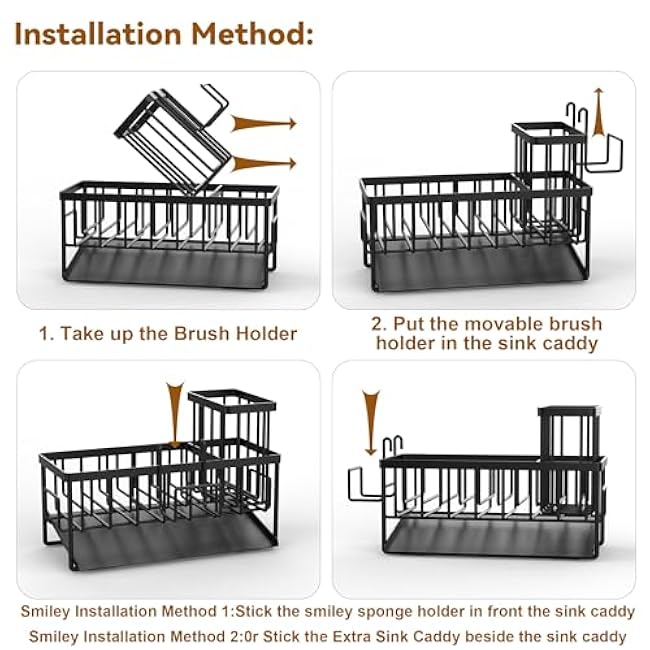 Installation Method:

1. Take up the Brush Holder

2. Put the movable brush holder in the sink caddy

Smiley Installation Method 1:Stick the smiley sponge holder in front the sink caddy

Smiley Installation Method 2:0r Stick the Extra Sink Caddy beside the sink caddy