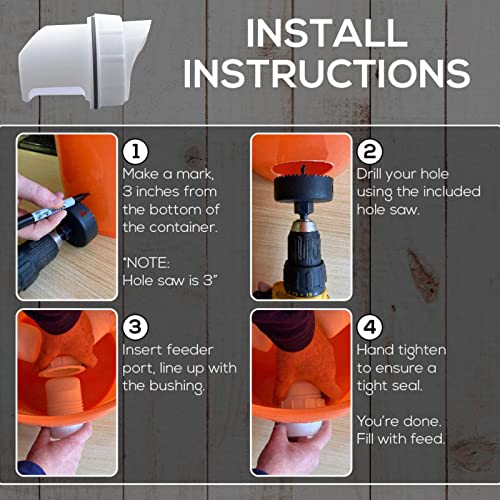 INSTALL INSTRUCTIONS

1
Make a mark, 3 inches from the bottom of the container.

*NOTE:
Hole saw is 3"

2
Drill your hole using the included hole saw.

3
Insert feeder port, line up with the bushing.

4
Hand tighten to ensure a tight seal.

You're done. Fill with feed.