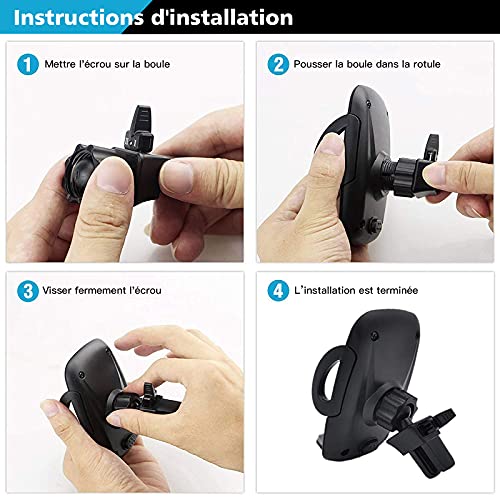 Instructions d'installation

1 Mettre l'écrou sur la boule

2 Pousser la boule dans la rotule

3 Visser fermement l'écrou

4 L'installation est terminée