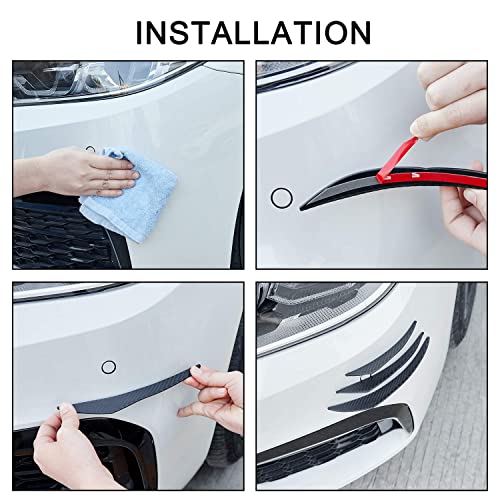 INSTALLATION