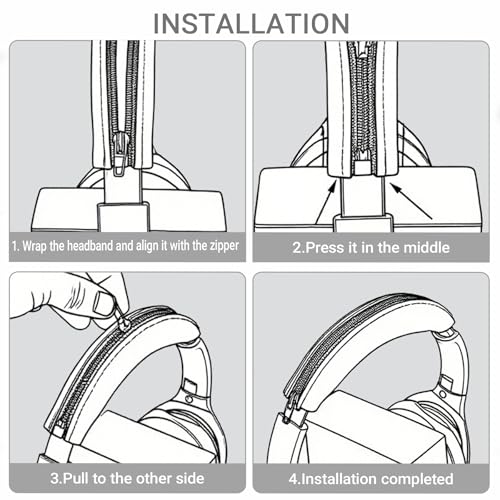 INSTALLATION

1. Wrap the headband and align it with the zipper

2.Press it in the middle

3.Pull to the other side

4.Installation completed