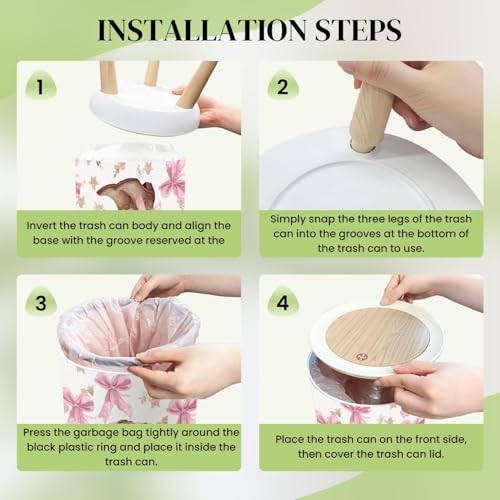 INSTALLATION STEPS

1

Invert the trash can body and align the base with the groove reserved at the

2

Simply snap the three legs of the trash can into the grooves at the bottom of the trash can to use.

3

Press the garbage bag tightly around the black plastic ring and place it inside the trash can.

4

Place the trash can on the front side, then cover the trash can lid.